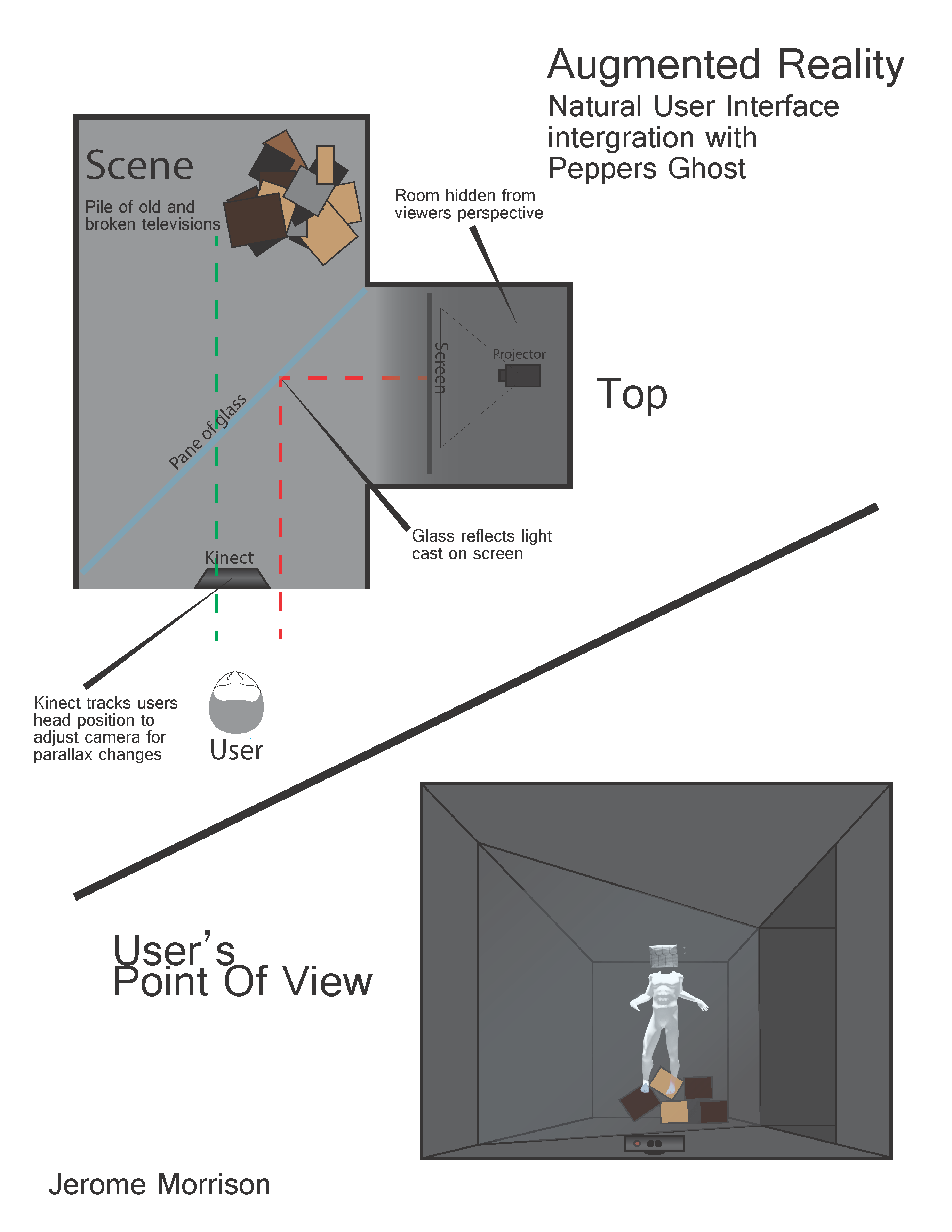 Augmented Reality
Natural User Interface intergration with Peppers Ghost

Scene
Pile of old and broken televisions

Room hidden from viewers perspective

Screen

Projector

Top

Pane of glass

Glass reflects light cast on screen

Kinect

Kinect tracks users head position to adjust camera for parallax changes

User

User's Point Of View

Jerome Morrison